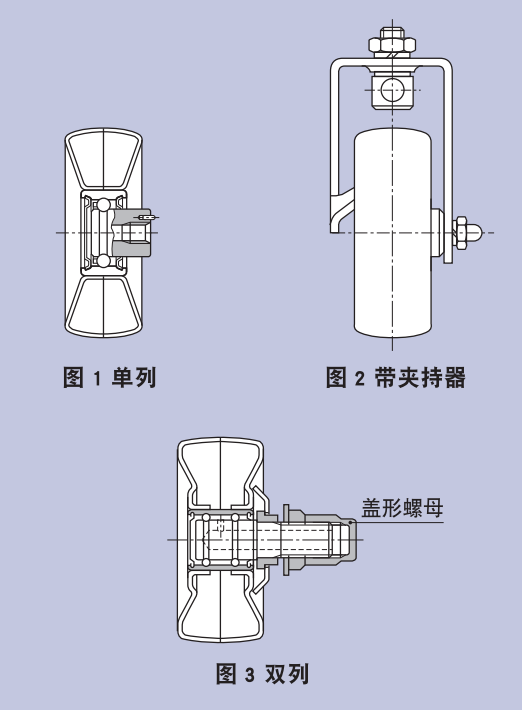 图 1 单列

图 2 带夹持器

盖形螺母

图 3 双列