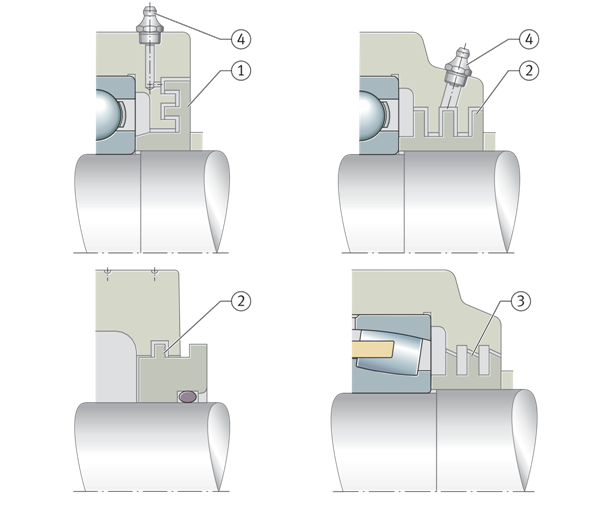 4
1
4
2
2
3